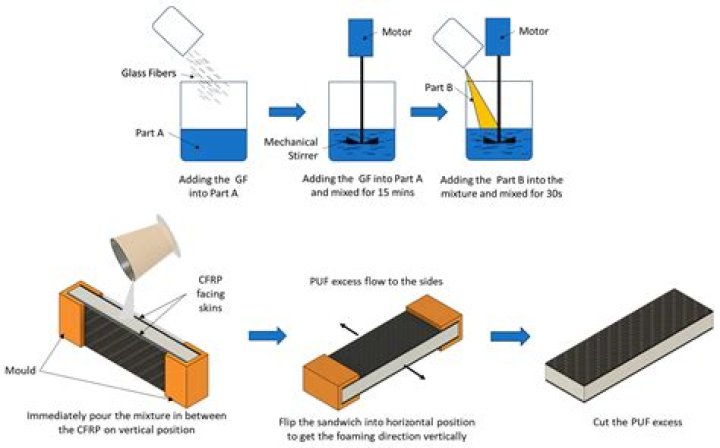 Glass Fibers

Part A

Adding the GF into Part A

Motor

Mechanical Stirrer

Adding the GF into Part A and mixed for 15 mins

Motor

Part B

Adding the Part B into the mixture and mixed for 30s

CFRP facing skins

Mould

Immediately pour the mixture in between the CFRP on vertical position

PUF excess flow to the sides

Flip the sandwich into horizontal position to get the foaming direction vertically

Cut the PUF excess